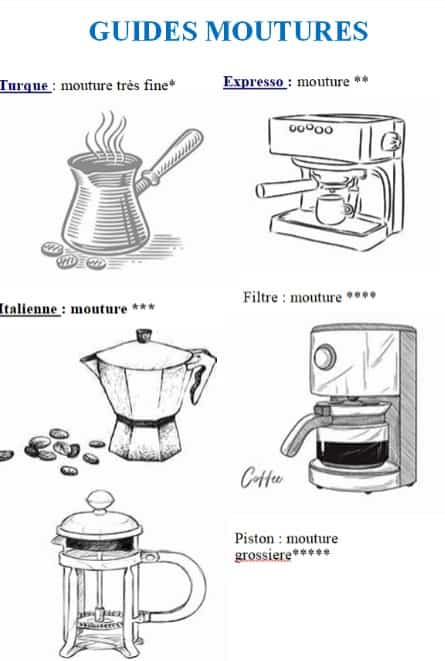 GUIDES MOUTURES

Turque : mouture très fine*

Expresso : mouture **

Italienne : mouture ***

Filtre : mouture ****

Coffee

Piston : mouture grossiere*****