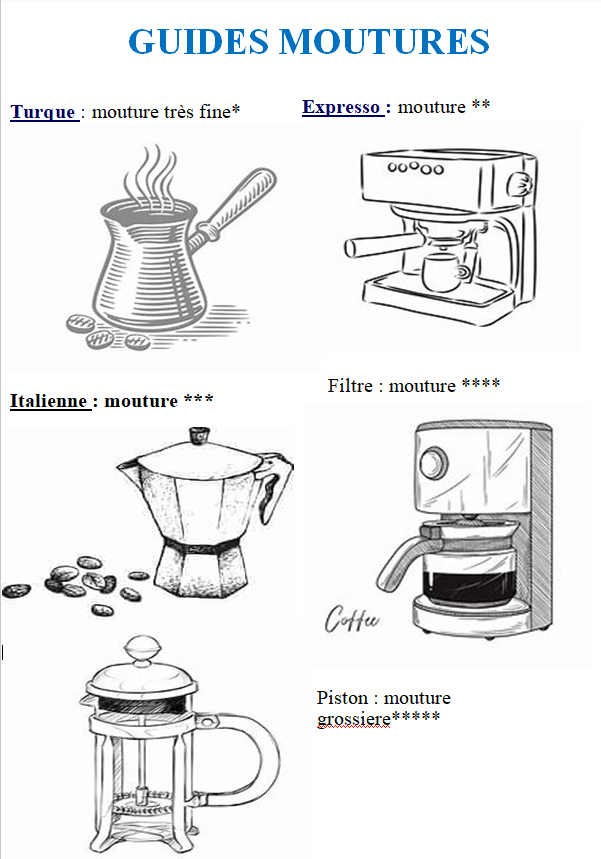 GUIDES MOUTURES

Turque : mouture très fine*

Expresso : mouture **

Italienne : mouture ***

Filtre : mouture ****

Coffee

Piston : mouture grossiere*****